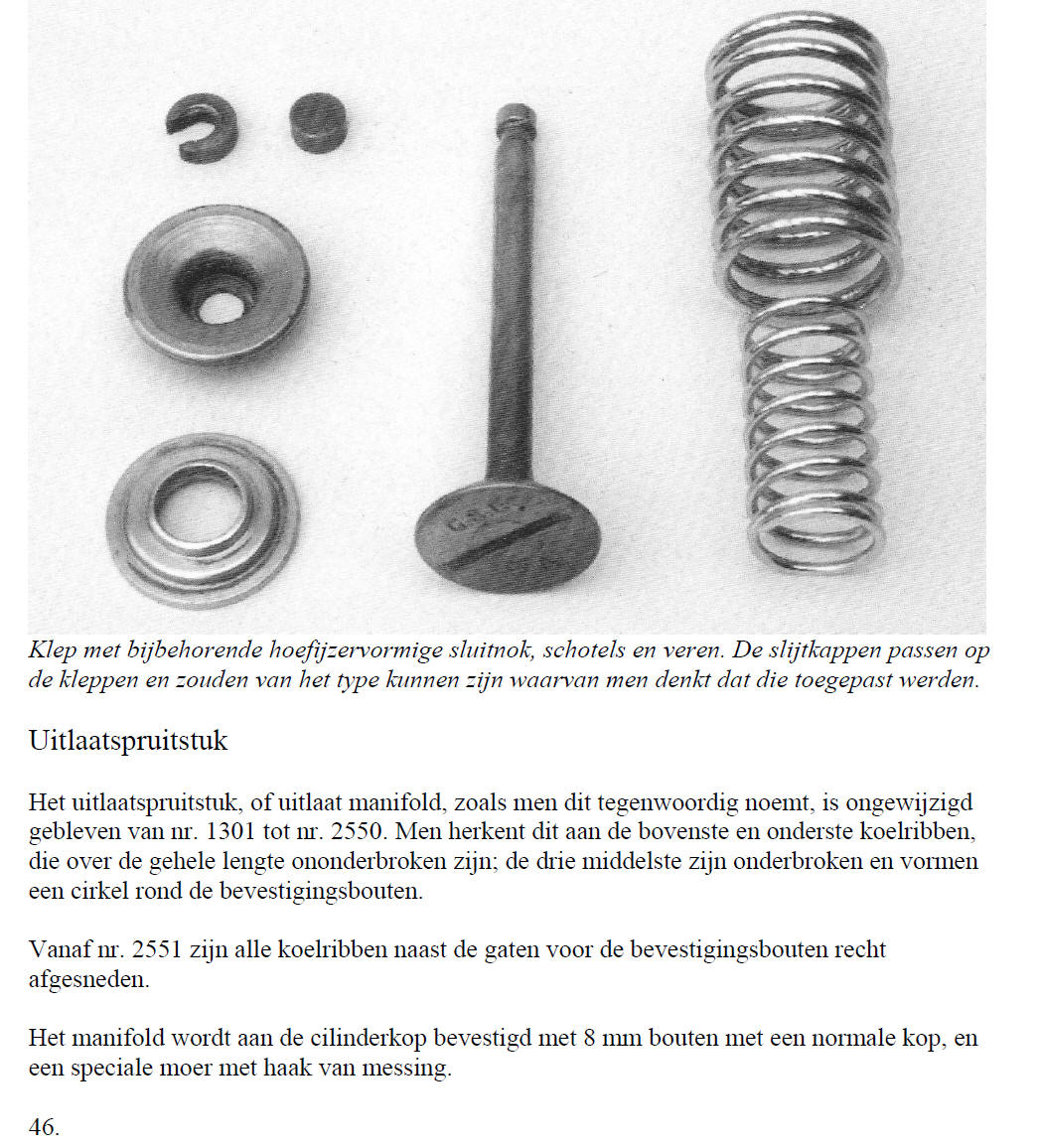 Klep met bijbehorende hoefijzervormige sluitnok, schotels en veren. De slijtkappen passen op de kleppen en zouden van het type kunnen zijn waarvan men denkt dat die toegepast werden.

Uitlaatspruitstuk

Het uitlaatspruitstuk, of uitlaat manifold, zoals men dit tegenwoordig noemt, is ongewijzigd gebleven van nr. 1301 tot nr. 2550. Men herkent dit aan de bovenste en onderste koelribben, die over de gehele lengte ononderbroken zijn; de drie middelste zijn onderbroken en vormen een cirkel rond de bevestigingsbouten.

Vanaf nr. 2551 zijn alle koelribben naast de gaten voor de bevestigingsbouten recht afgesneden.

Het manifold wordt aan de cilinderkop bevestigd met 8 mm bouten met een normale kop, en een speciale moer met haak van messing.

46.